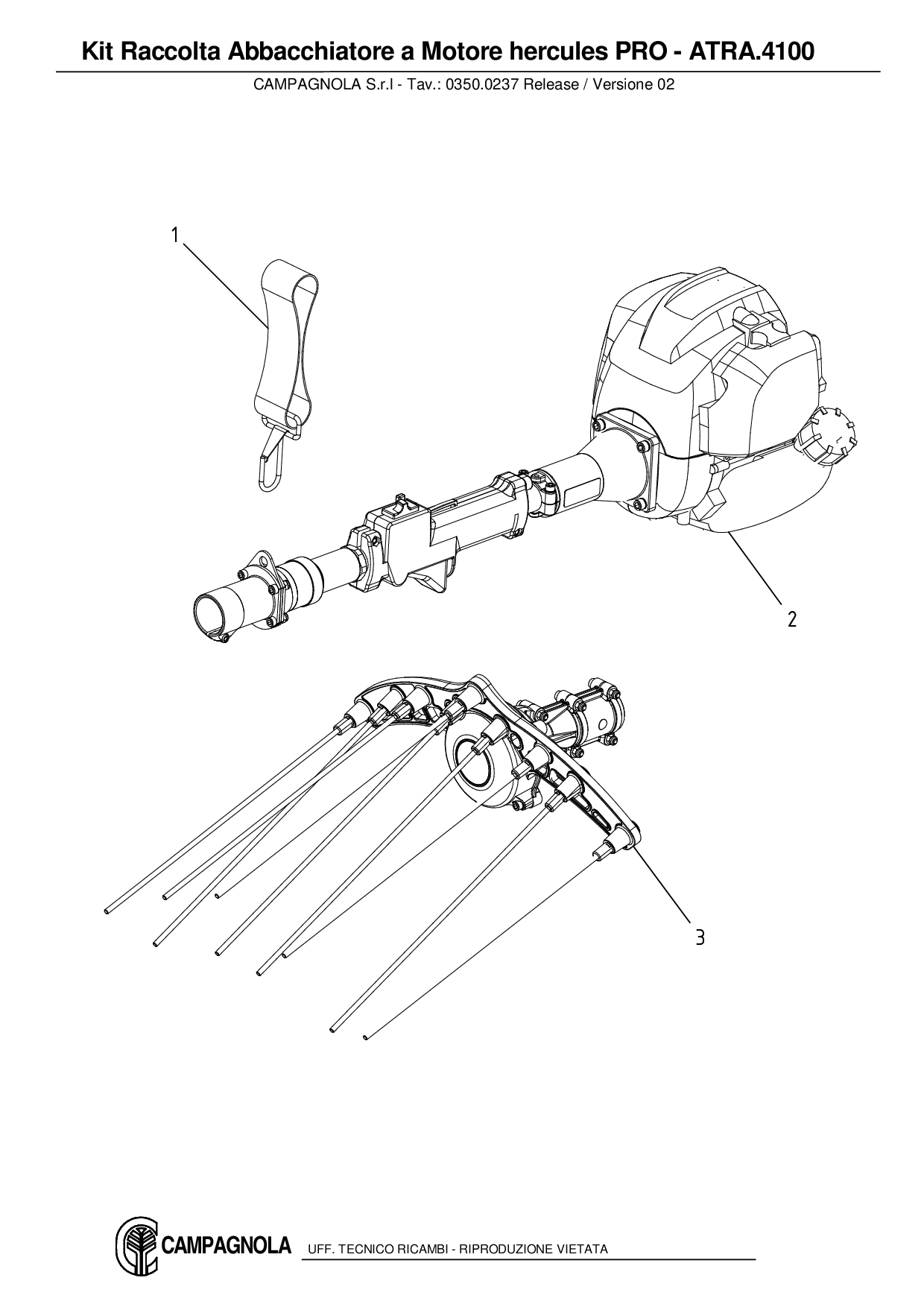 Kit Raccolta Abbacchiatore a Motore hercules PRO - ATRA.4100

CAMPAGNOLA S.r.l - Tav.: 0350.0237 Release / Versione 02

1

2

3

CAMPAGNOLA UFF. TECNICO RICAMBI - RIPRODUZIONE VIETATA